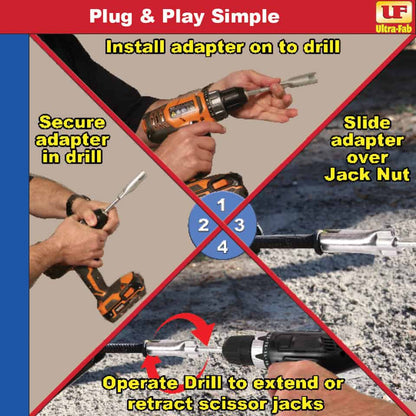 Plug & Play Simple

UF
Ultra-Fab

Install adapter on to drill

Secure adapter in drill

Slide adapter over Jack Nut

1
2
3
4

Operate Drill to extend or retract scissor jacks