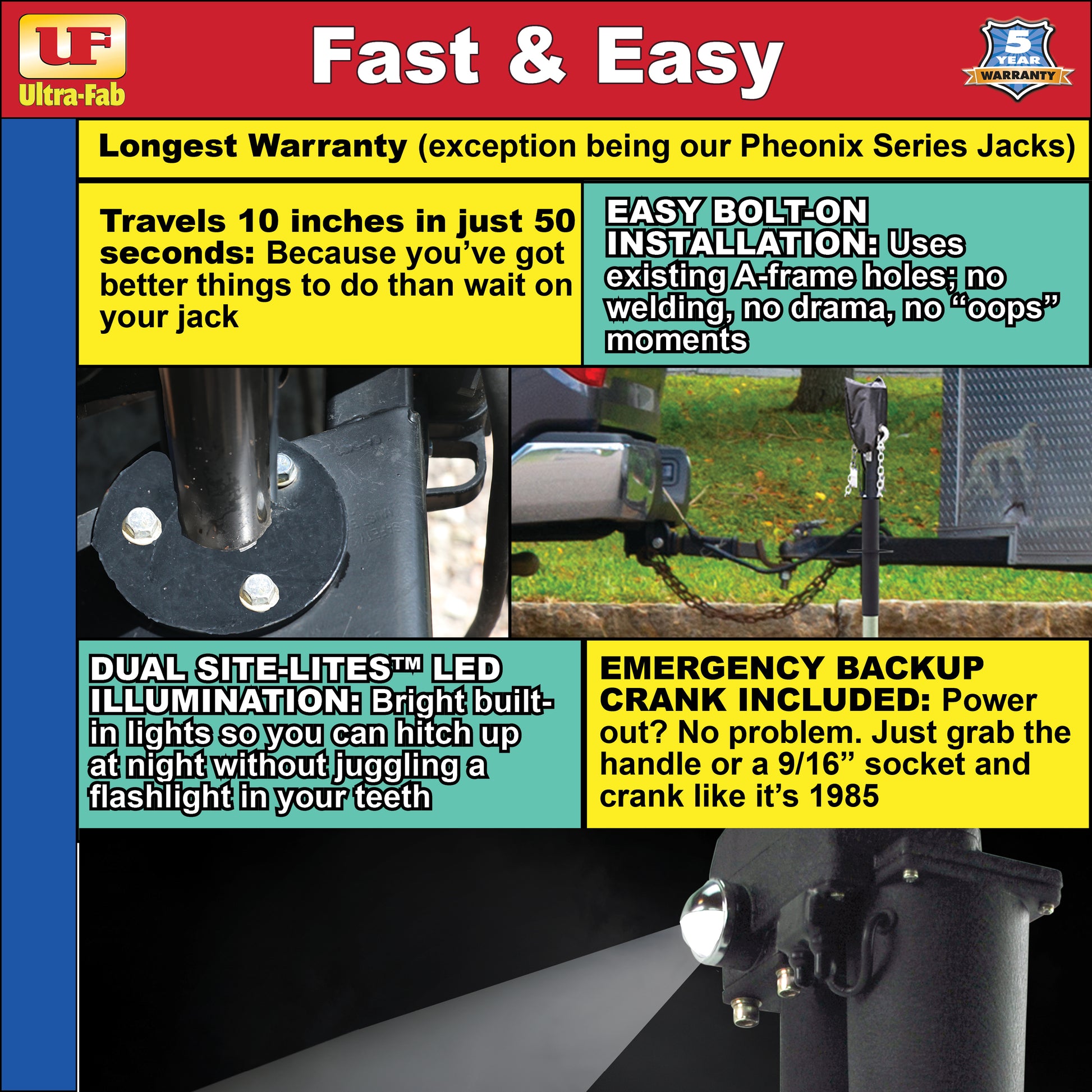 UF
Ultra-Fab

Fast & Easy

5 YEAR WARRANTY

Longest Warranty (exception being our Pheonix Series Jacks)

Travels 10 inches in just 50 seconds: Because you've got better things to do than wait on your jack

EASY BOLT-ON INSTALLATION: Uses existing A-frame holes; no welding, no drama, no "oops" moments

DUAL SITE-LITES™ LED ILLUMINATION: Bright built-in lights so you can hitch up at night without juggling a flashlight in your teeth

EMERGENCY BACKUP CRANK INCLUDED: Power out? No problem. Just grab the handle or a 9/16" socket and crank like it's 1985