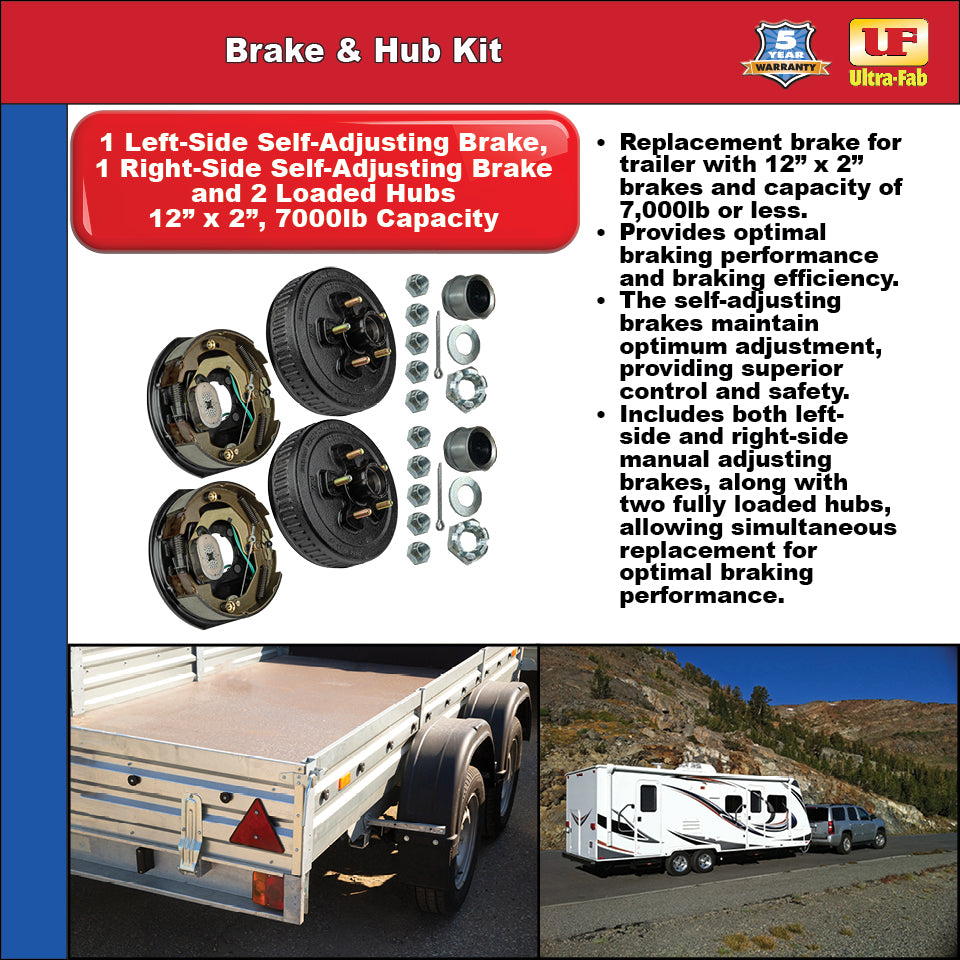 Brake & Hub Kit

5 YEAR WARRANTY

UF Ultra-Fab

1 Left-Side Self-Adjusting Brake, 1 Right-Side Self-Adjusting Brake and 2 Loaded Hubs 12” x 2”, 7000lb Capacity

• Replacement brake for trailer with 12” x 2” brakes and capacity of 7,000lb or less.
• Provides optimal braking performance and braking efficiency.
• The self-adjusting brakes maintain optimum adjustment, providing superior control and safety.
• Includes both left-side and right-side manual adjusting brakes, along with two fully loaded hubs, allowing simultaneous replacement for optimal braking performance.