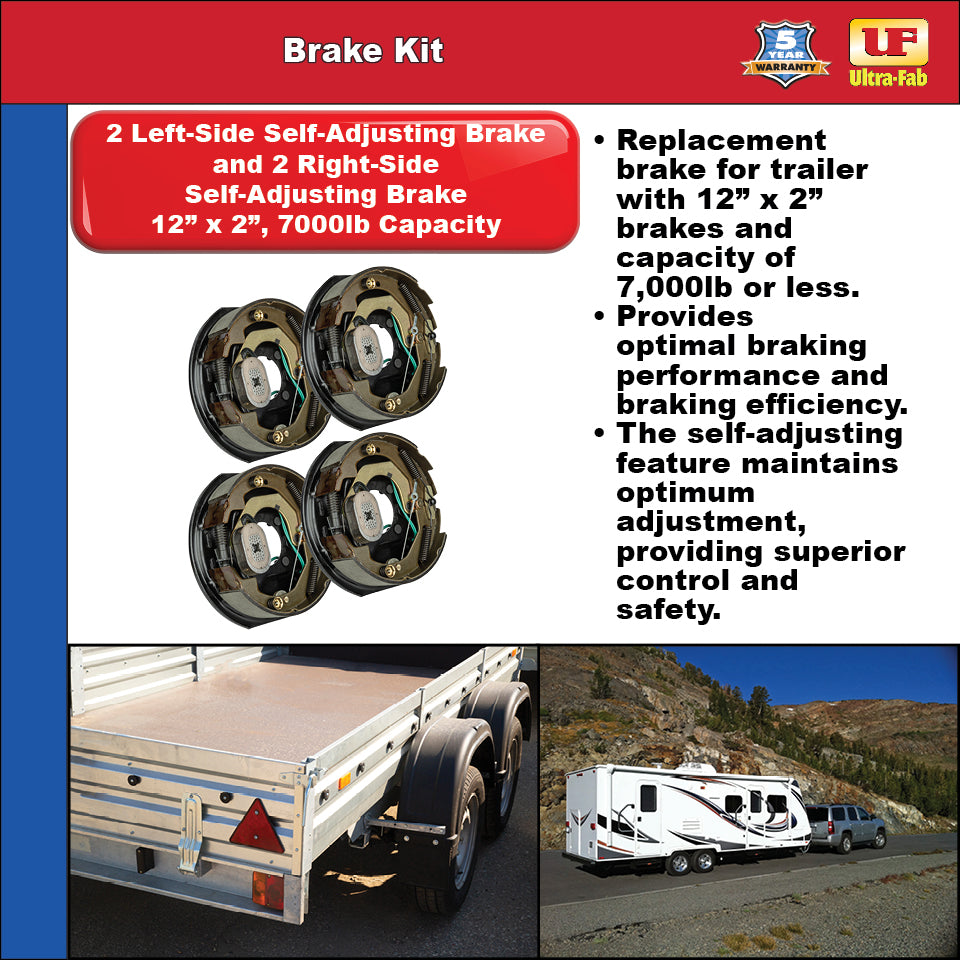 Brake Kit

5 YEAR WARRANTY

UF Ultra-Fab

2 Left-Side Self-Adjusting Brake and 2 Right-Side Self-Adjusting Brake 12” x 2”, 7000lb Capacity

• Replacement brake for trailer with 12” x 2” brakes and capacity of 7,000lb or less.
• Provides optimal braking performance and braking efficiency.
• The self-adjusting feature maintains optimum adjustment, providing superior control and safety.