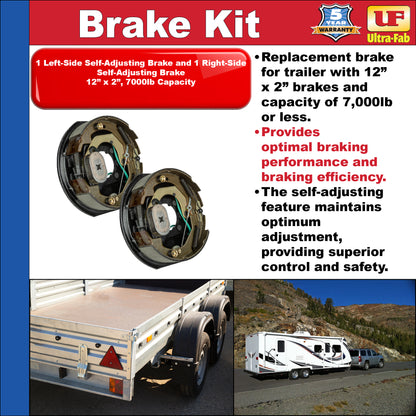 Brake Kit

5 YEAR WARRANTY

UF Ultra-Fab

1 Left-Side Self-Adjusting Brake and 1 Right-Side Self-Adjusting Brake
12" x 2", 7000lb Capacity

• Replacement brake for trailer with 12" x 2" brakes and capacity of 7,000lb or less.
• Provides optimal braking performance and braking efficiency.
• The self-adjusting feature maintains optimum adjustment, providing superior control and safety.