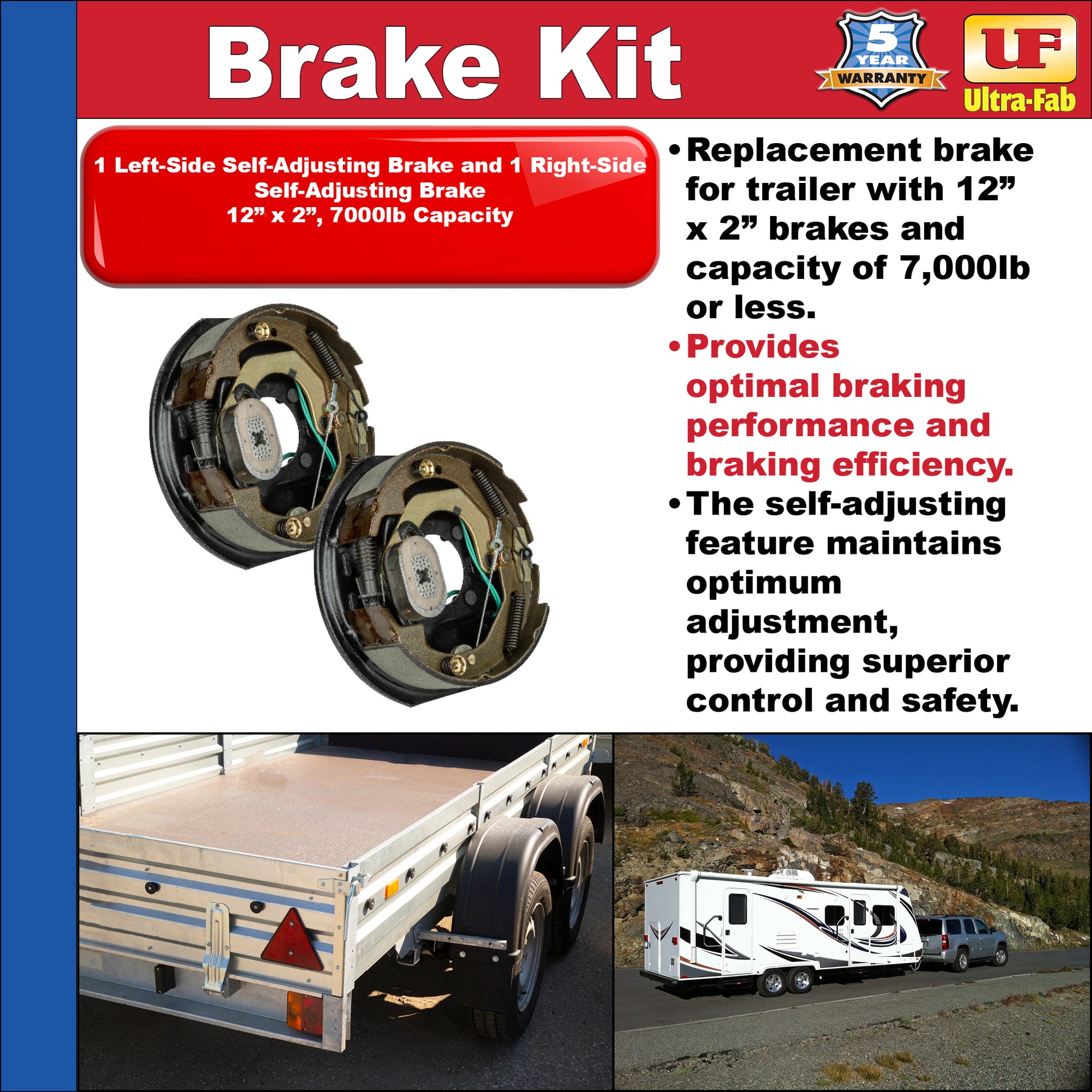 Brake Kit

5 YEAR WARRANTY

UF Ultra-Fab

1 Left-Side Self-Adjusting Brake and 1 Right-Side Self-Adjusting Brake
12” x 2”, 7000lb Capacity

• Replacement brake for trailer with 12” x 2” brakes and capacity of 7,000lb or less.

• Provides optimal braking performance and braking efficiency.

• The self-adjusting feature maintains optimum adjustment, providing superior control and safety.