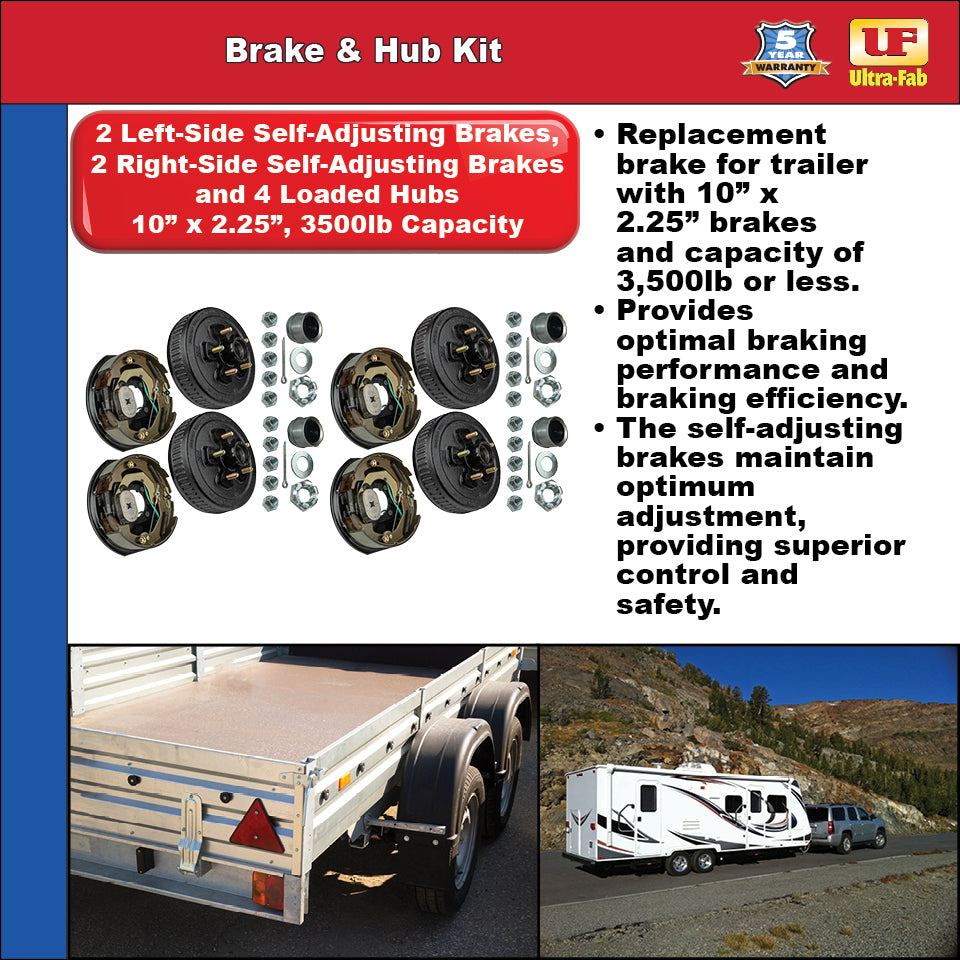 Brake & Hub Kit

5 YEAR WARRANTY

UF Ultra-Fab

2 Left-Side Self-Adjusting Brakes, 2 Right-Side Self-Adjusting Brakes and 4 Loaded Hubs 10” x 2.25”, 3500lb Capacity

• Replacement brake for trailer with 10” x 2.25” brakes and capacity of 3,500lb or less.
• Provides optimal braking performance and braking efficiency.
• The self-adjusting brakes maintain optimum adjustment, providing superior control and safety.