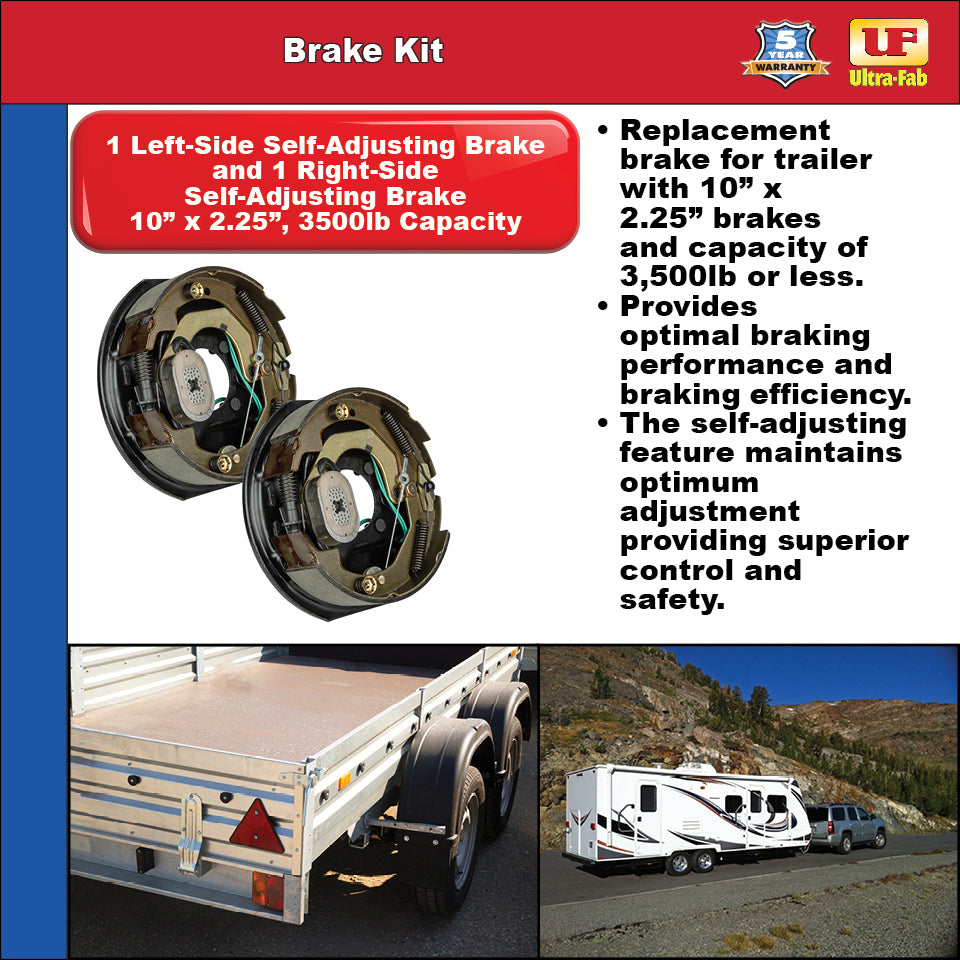 Brake Kit

5 YEAR WARRANTY

UF Ultra-Fab

1 Left-Side Self-Adjusting Brake and 1 Right-Side Self-Adjusting Brake 10” x 2.25”, 3500lb Capacity

• Replacement brake for trailer with 10” x 2.25” brakes and capacity of 3,500lb or less.
• Provides optimal braking performance and braking efficiency.
• The self-adjusting feature maintains optimum adjustment providing superior control and safety.