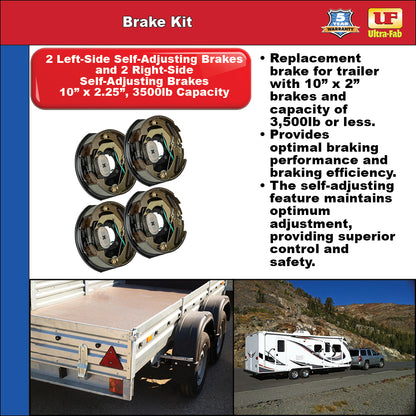 Brake Kit

5 YEAR WARRANTY

UF Ultra-Fab

2 Left-Side Self-Adjusting Brakes and 2 Right-Side Self-Adjusting Brakes 10” x 2.25”, 3500lb Capacity

• Replacement brake for trailer with 10” x 2” brakes and capacity of 3,500lb or less.
• Provides optimal braking performance and braking efficiency.
• The self-adjusting feature maintains optimum adjustment, providing superior control and safety.