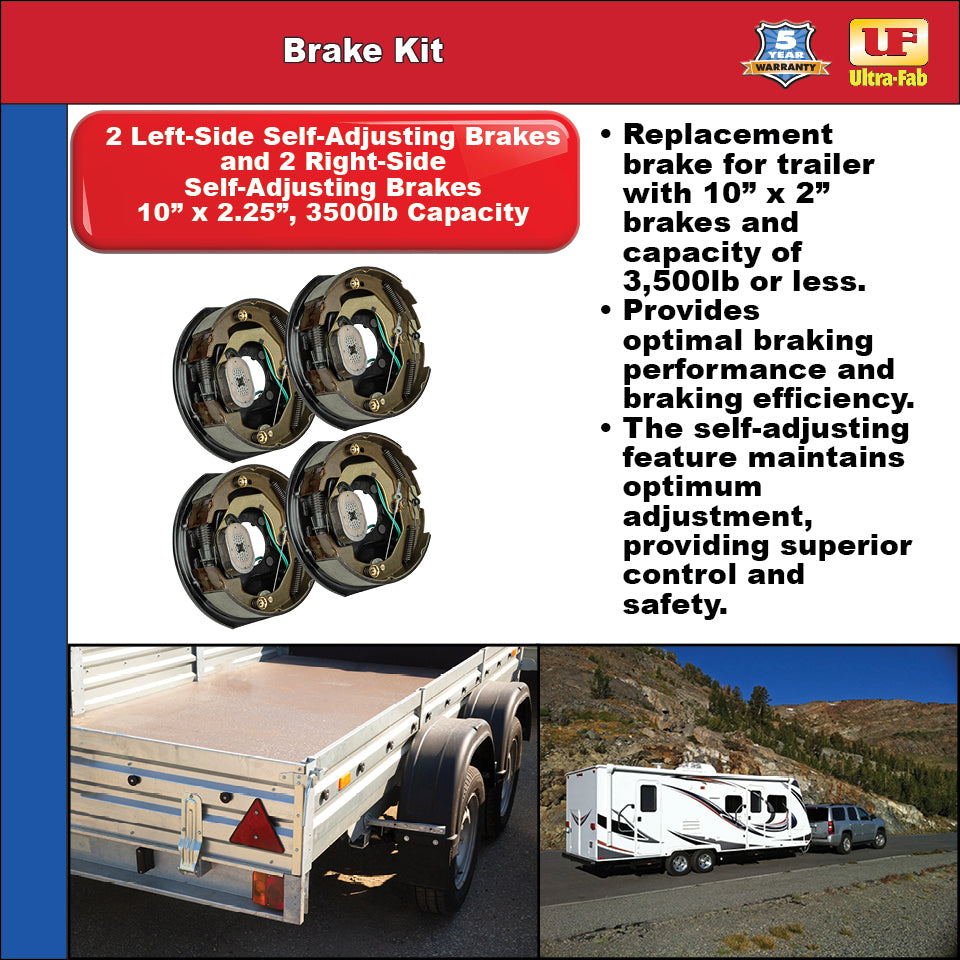 Brake Kit

5 YEAR WARRANTY

UF Ultra-Fab

2 Left-Side Self-Adjusting Brakes and 2 Right-Side Self-Adjusting Brakes 10” x 2.25”, 3500lb Capacity

• Replacement brake for trailer with 10” x 2” brakes and capacity of 3,500lb or less.
• Provides optimal braking performance and braking efficiency.
• The self-adjusting feature maintains optimum adjustment, providing superior control and safety.