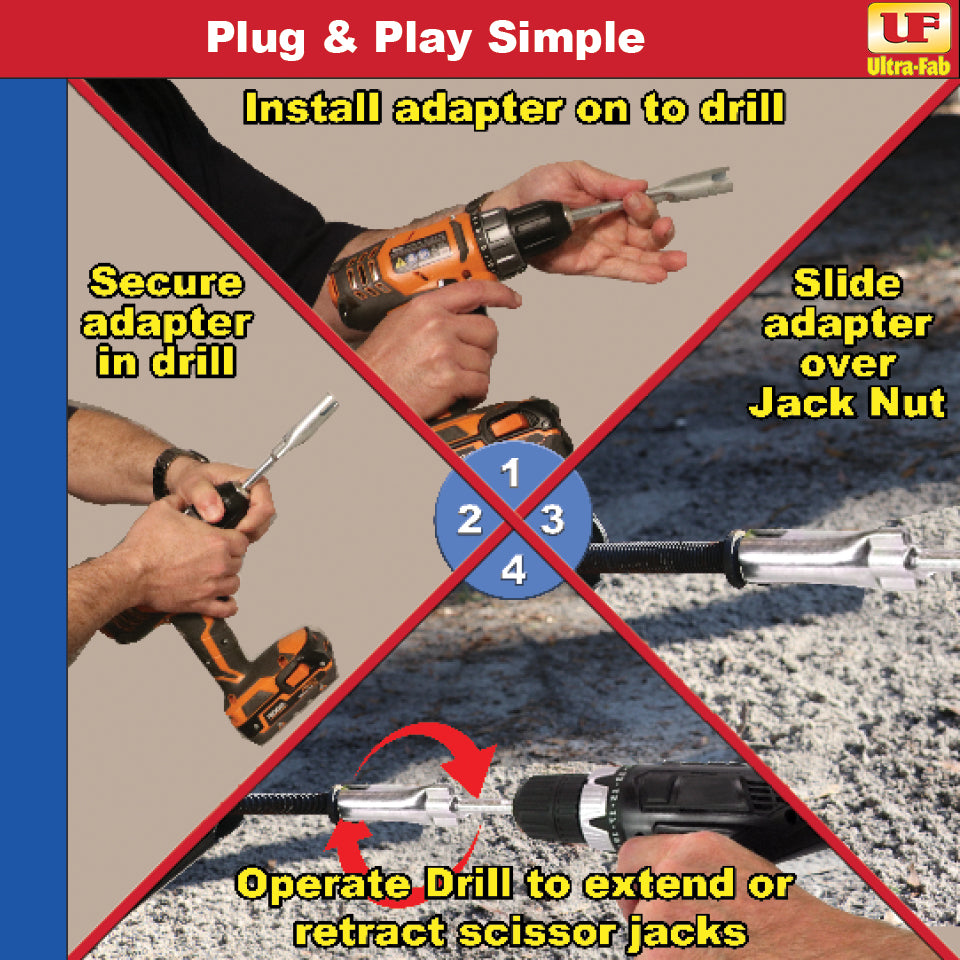 Plug & Play Simple

UF
Ultra-Fab

Install adapter on to drill

Secure adapter in drill

Slide adapter over Jack Nut

1
2
3
4

Operate Drill to extend or retract scissor jacks