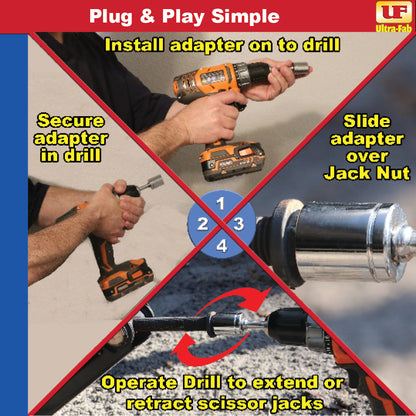 Plug & Play Simple

UF
Ultra-Fab

Install adapter on to drill

Secure adapter in drill

Slide adapter over Jack Nut

1
2
3
4

Operate Drill to extend or retract scissor jacks