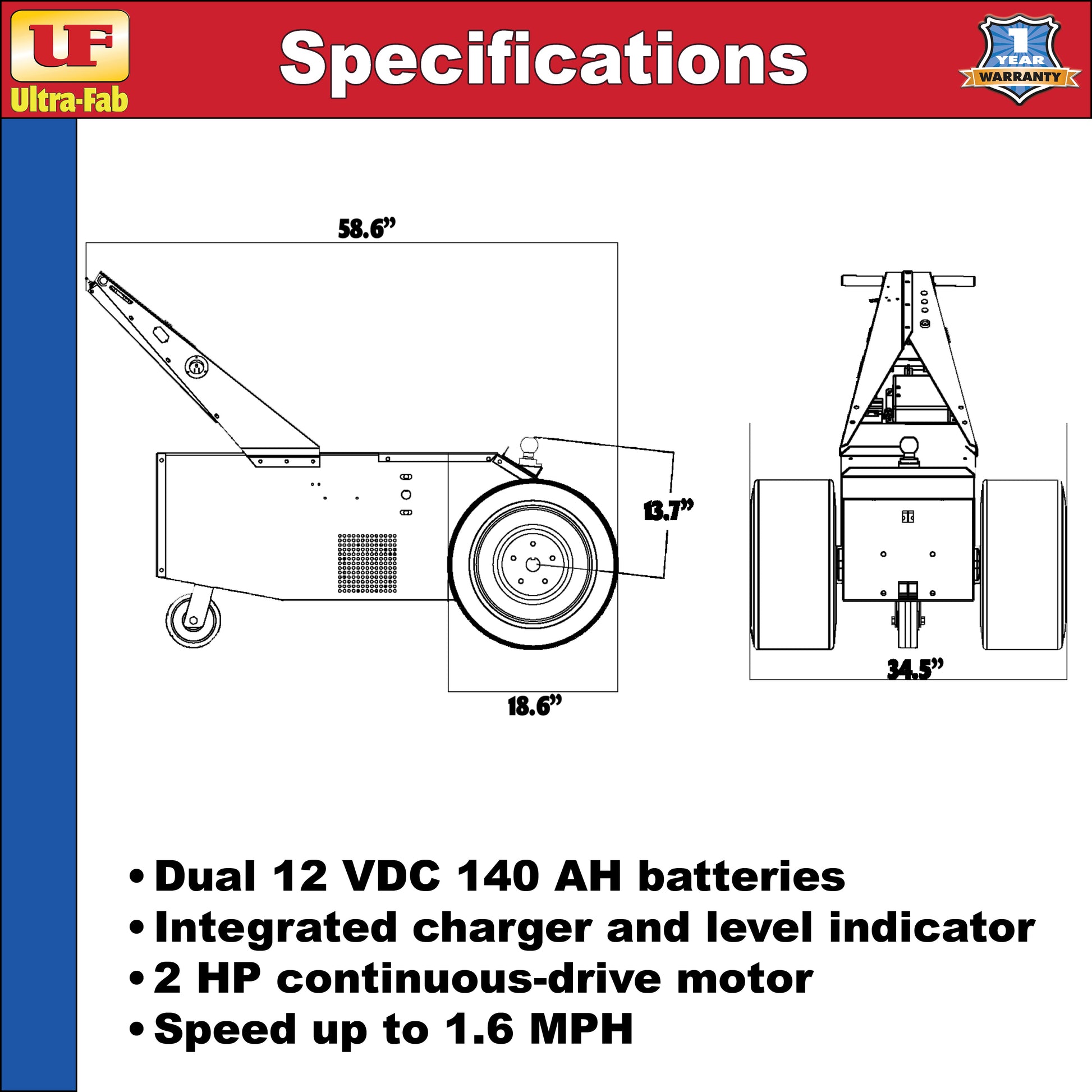 UF
Ultra-Fab

Specifications

1 YEAR WARRANTY

58.6”

13.7”

18.6”

34.5”

• Dual 12 VDC 140 AH batteries
• Integrated charger and level indicator
• 2 HP continuous-drive motor
• Speed up to 1.6 MPH