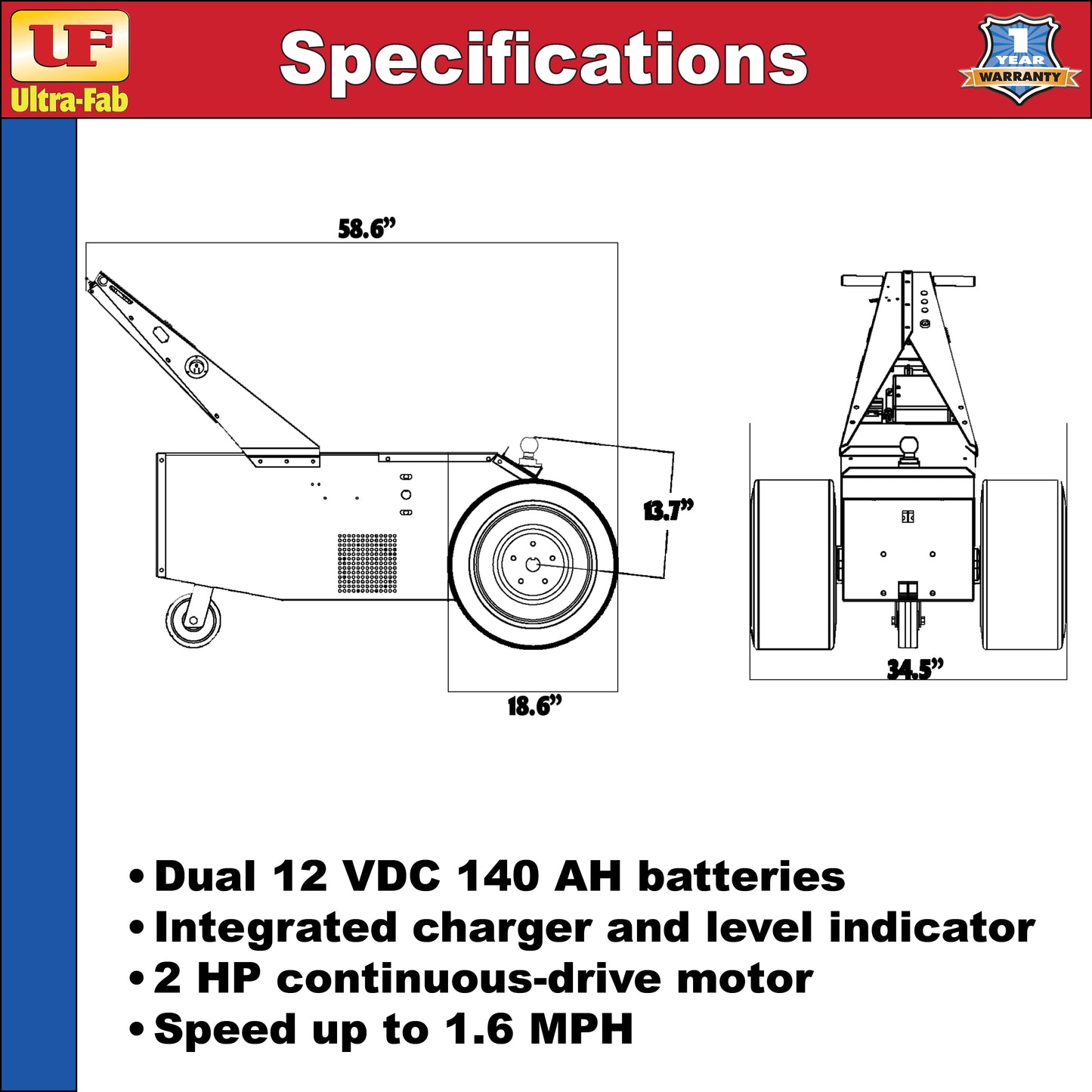 UF
Ultra-Fab

Specifications

1 YEAR WARRANTY

58.6”

13.7”

18.6”

34.5”

• Dual 12 VDC 140 AH batteries
• Integrated charger and level indicator
• 2 HP continuous-drive motor
• Speed up to 1.6 MPH