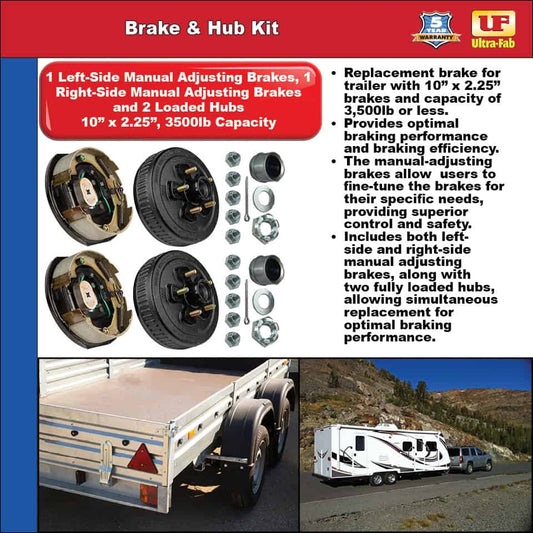 Brake & Hub Kit

5 YEAR WARRANTY

UF Ultra-Fab

1 Left-Side Manual Adjusting Brakes, 1 Right-Side Manual Adjusting Brakes and 2 Loaded Hubs
10” x 2.25”, 3500lb Capacity

• Replacement brake for trailer with 10” x 2.25” brakes and capacity of 3,500lb or less.
• Provides optimal braking performance and braking efficiency.
• The manual-adjusting brakes allow users to fine-tune the brakes for their specific needs, providing superior control and safety.
• Includes both left-side and right-side manual adjusting brakes, along with two fully loaded hubs, allowing simultaneous replacement for optimal braking performance.