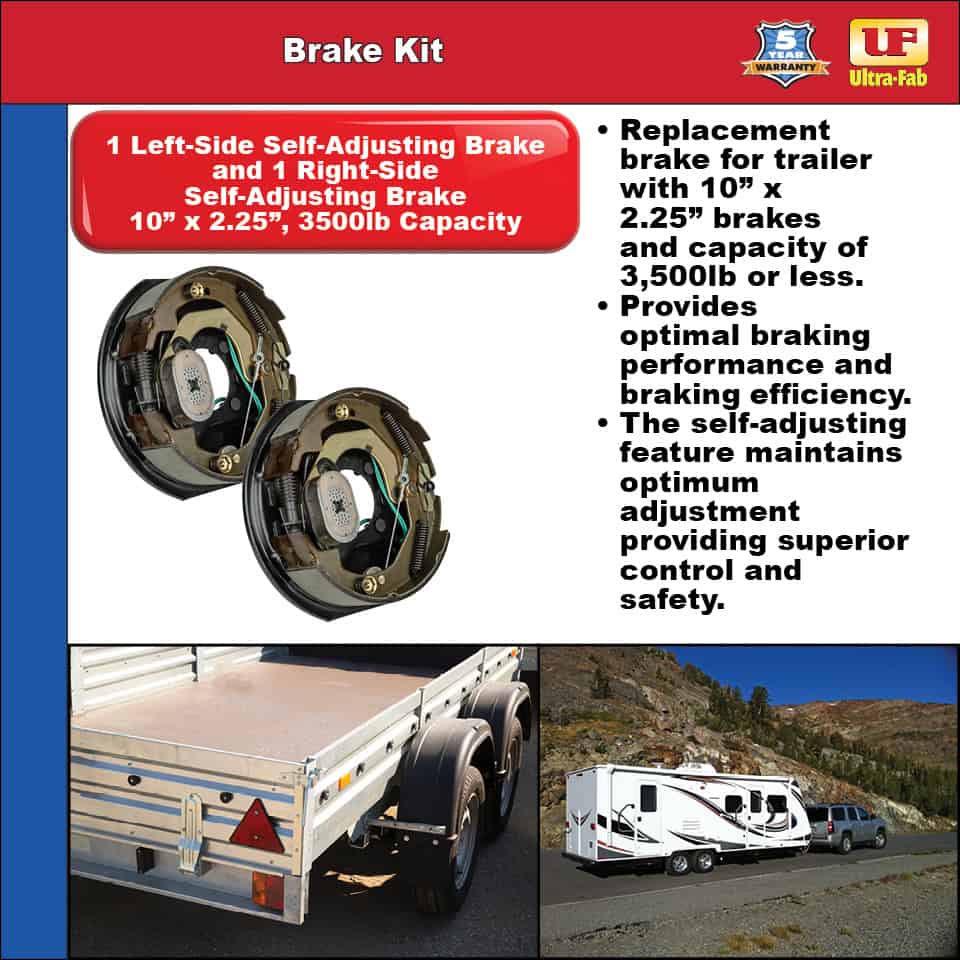 Brake Kit

5 YEAR WARRANTY

UF Ultra-Fab

1 Left-Side Self-Adjusting Brake and 1 Right-Side Self-Adjusting Brake 10” x 2.25”, 3500lb Capacity

• Replacement brake for trailer with 10” x 2.25” brakes and capacity of 3,500lb or less.
• Provides optimal braking performance and braking efficiency.
• The self-adjusting feature maintains optimum adjustment providing superior control and safety.