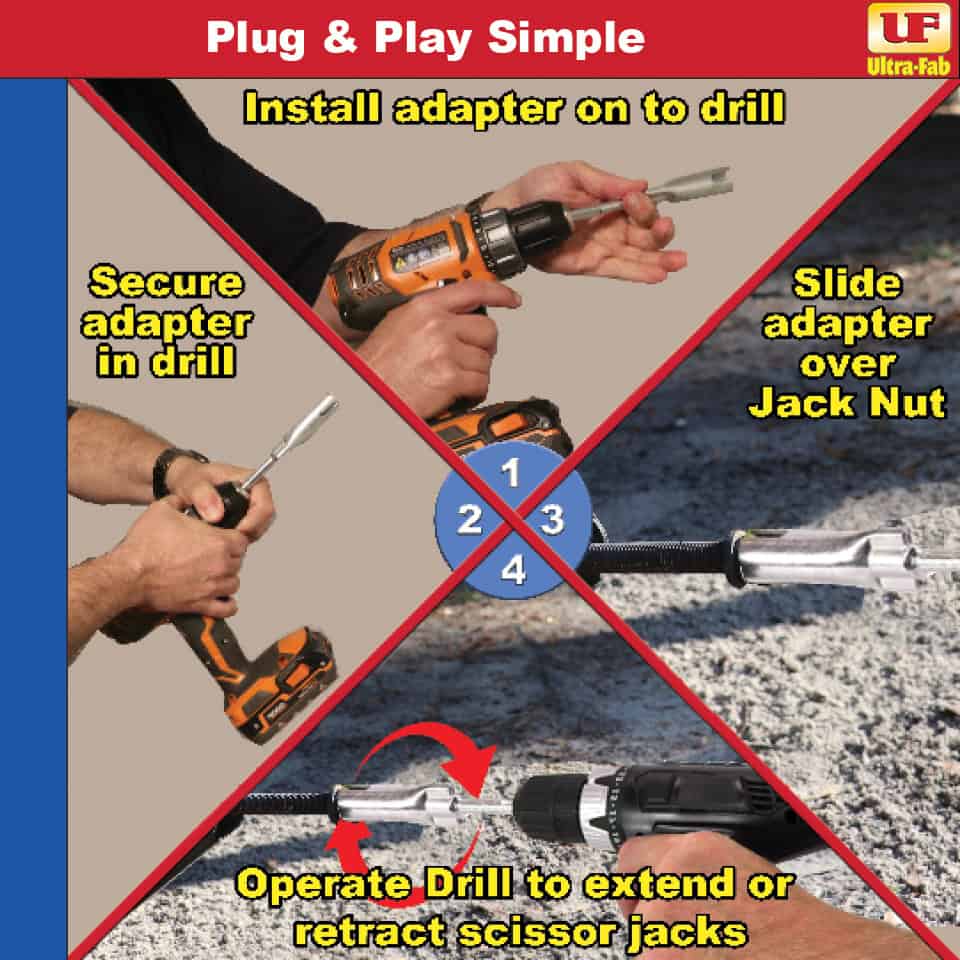 Plug & Play Simple

UF
Ultra-Fab

Install adapter on to drill

Secure adapter in drill

Slide adapter over Jack Nut

1
2
3
4

Operate Drill to extend or retract scissor jacks