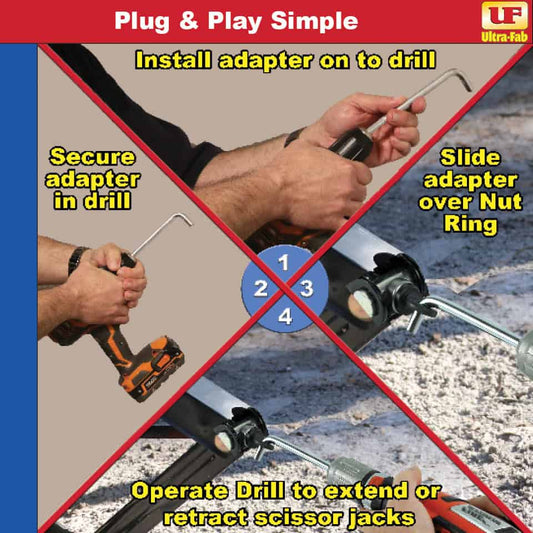 Plug & Play Simple

UF
Ultra-Fab

Install adapter on to drill

Secure adapter in drill

Slide adapter over Nut Ring

1
2
3
4

Operate Drill to extend or retract scissor jacks