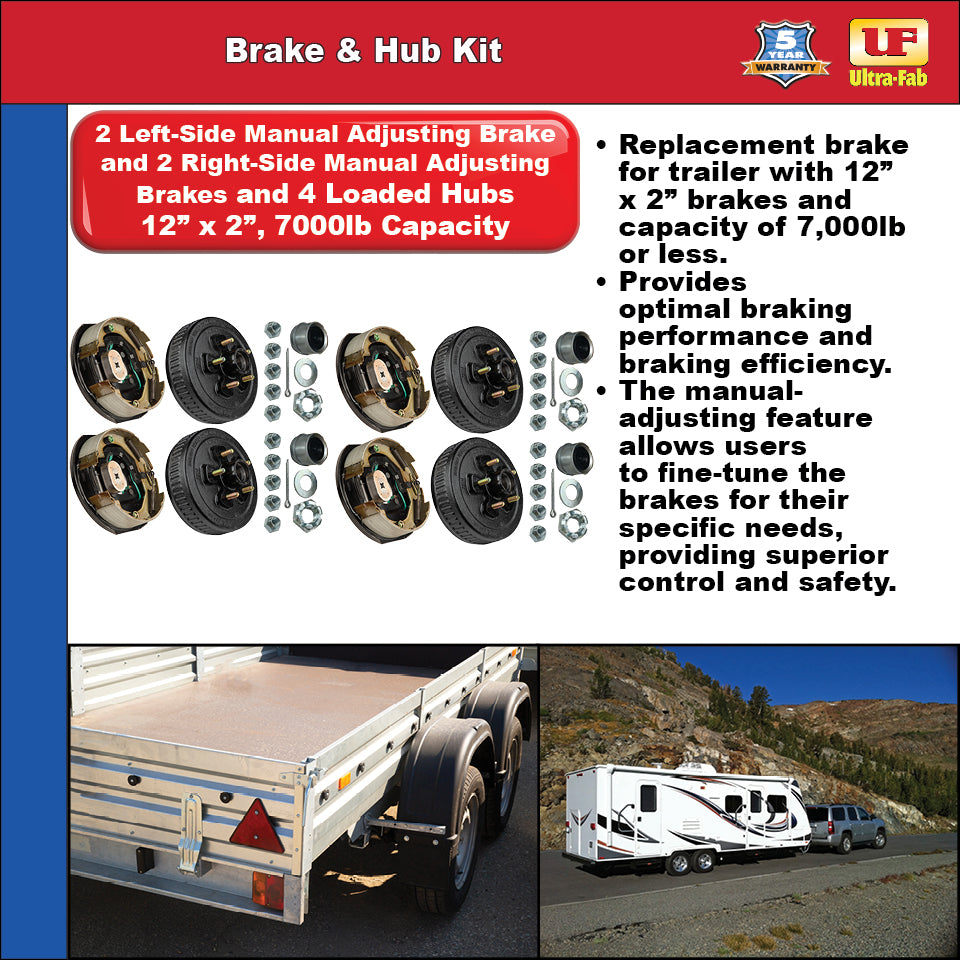 Brake & Hub Kit

5 YEAR WARRANTY

UF Ultra-Fab

2 Left-Side Manual Adjusting Brake and 2 Right-Side Manual Adjusting Brakes and 4 Loaded Hubs 12” x 2”, 7000lb Capacity

• Replacement brake for trailer with 12” x 2” brakes and capacity of 7,000lb or less.
• Provides optimal braking performance and braking efficiency.
• The manual-adjusting feature allows users to fine-tune the brakes for their specific needs, providing superior control and safety.