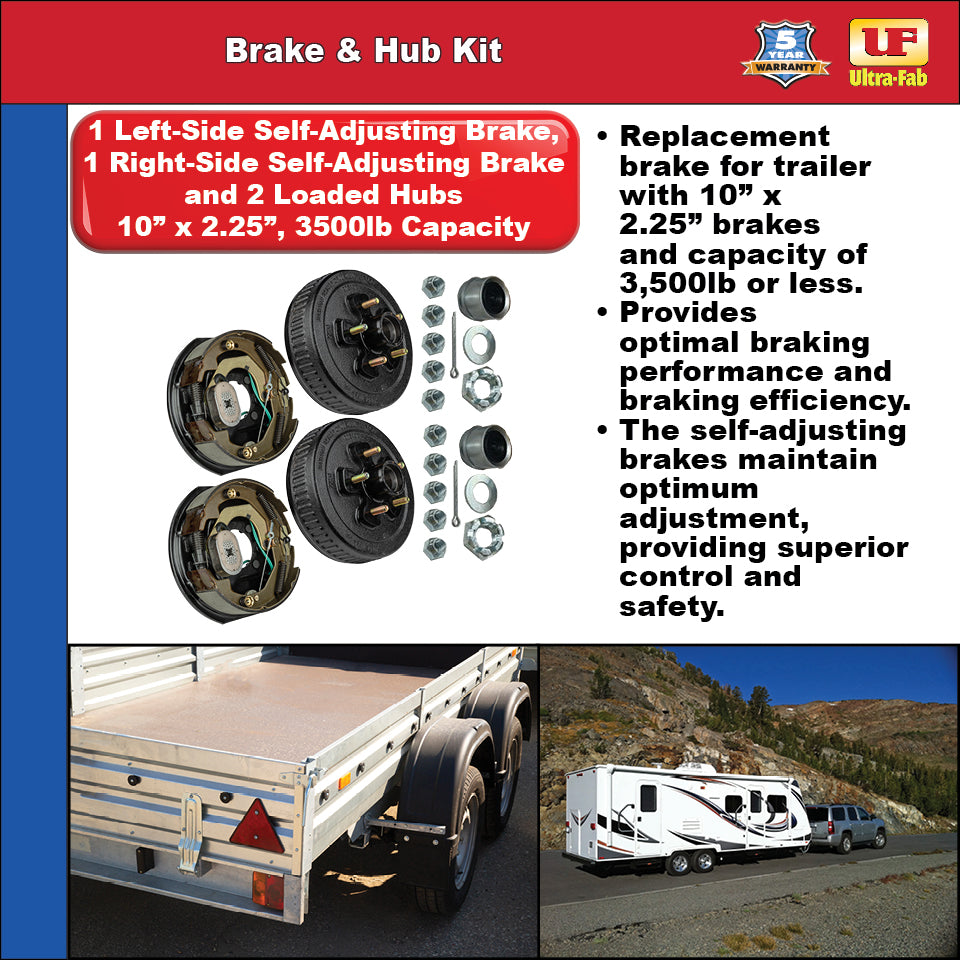 Brake & Hub Kit

5 YEAR WARRANTY

UF Ultra-Fab

1 Left-Side Self-Adjusting Brake, 1 Right-Side Self-Adjusting Brake and 2 Loaded Hubs 10” x 2.25”, 3500lb Capacity

• Replacement brake for trailer with 10” x 2.25” brakes and capacity of 3,500lb or less.
• Provides optimal braking performance and braking efficiency.
• The self-adjusting brakes maintain optimum adjustment, providing superior control and safety.