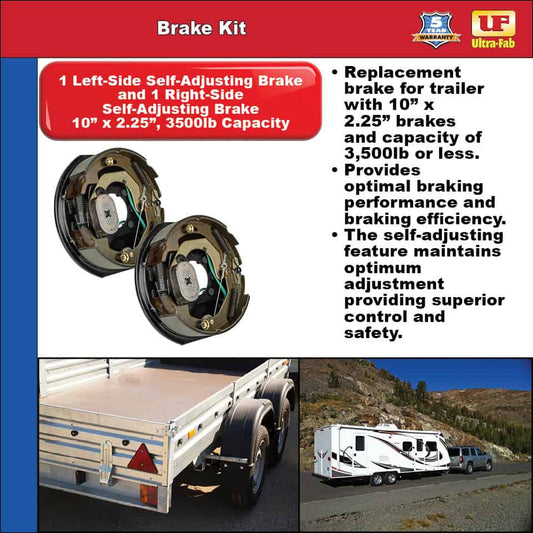 Brake Kit

5 YEAR WARRANTY

UF Ultra-Fab

1 Left-Side Self-Adjusting Brake and 1 Right-Side Self-Adjusting Brake 10” x 2.25”, 3500lb Capacity

• Replacement brake for trailer with 10” x 2.25” brakes and capacity of 3,500lb or less.
• Provides optimal braking performance and braking efficiency.
• The self-adjusting feature maintains optimum adjustment providing superior control and safety.